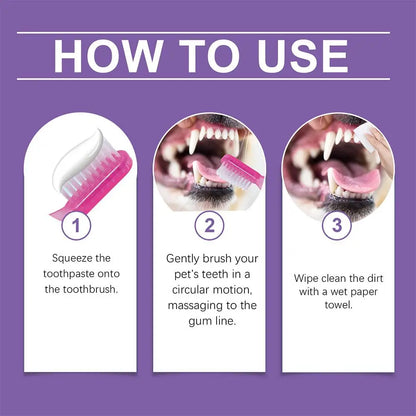 HOW TO USE

1

Squeeze the toothpaste onto the toothbrush.

2

Gently brush your pet's teeth in a circular motion, massaging to the gum line.

3

Wipe clean the dirt with a wet paper towel.