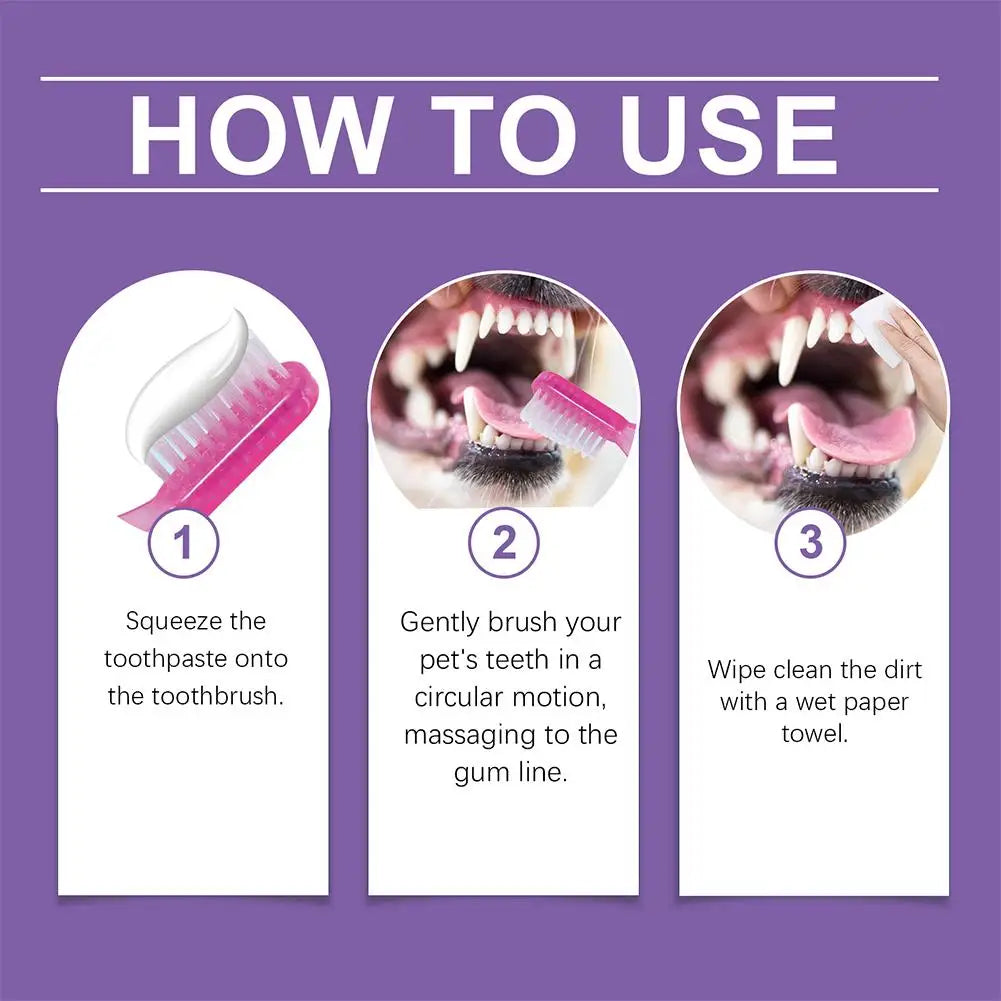 HOW TO USE

1

Squeeze the toothpaste onto the toothbrush.

2

Gently brush your pet's teeth in a circular motion, massaging to the gum line.

3

Wipe clean the dirt with a wet paper towel.