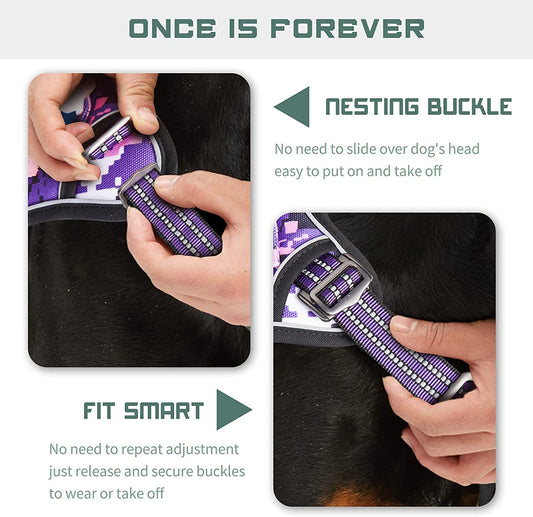 ONCE IS FOREVER

NESTING BUCKLE

No need to slide over dog's head
easy to put on and take off

FIT SMART

No need to repeat adjustment
just release and secure buckles
to wear or take off