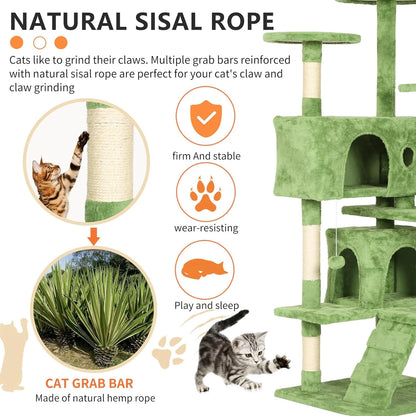 NATURAL SISAL ROPE

Cats like to grind their claws. Multiple grab bars reinforced with natural sisal rope are perfect for your cat's claw and claw grinding

firm And stable

wear-resisting

Play and sleep

CAT GRAB BAR

Made of natural hemp rope